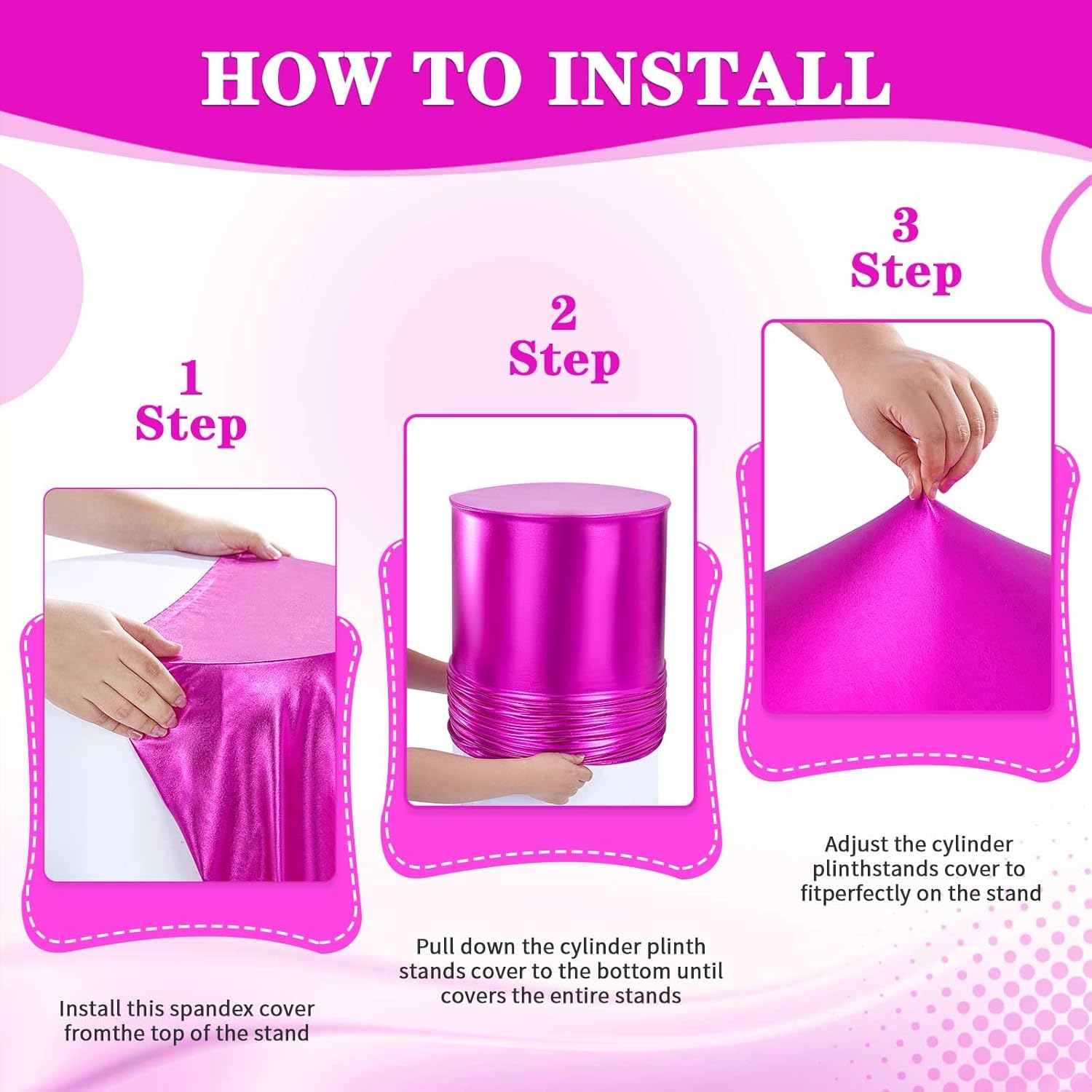 HOW TO INSTALL

1
Step

Install this spandex cover fromthe top of the stand

2
Step

Pull down the cylinder plinth stands cover to the bottom until covers the entire stands

3
Step

Adjust the cylinder plinthstands cover to fitperfectly on the stand