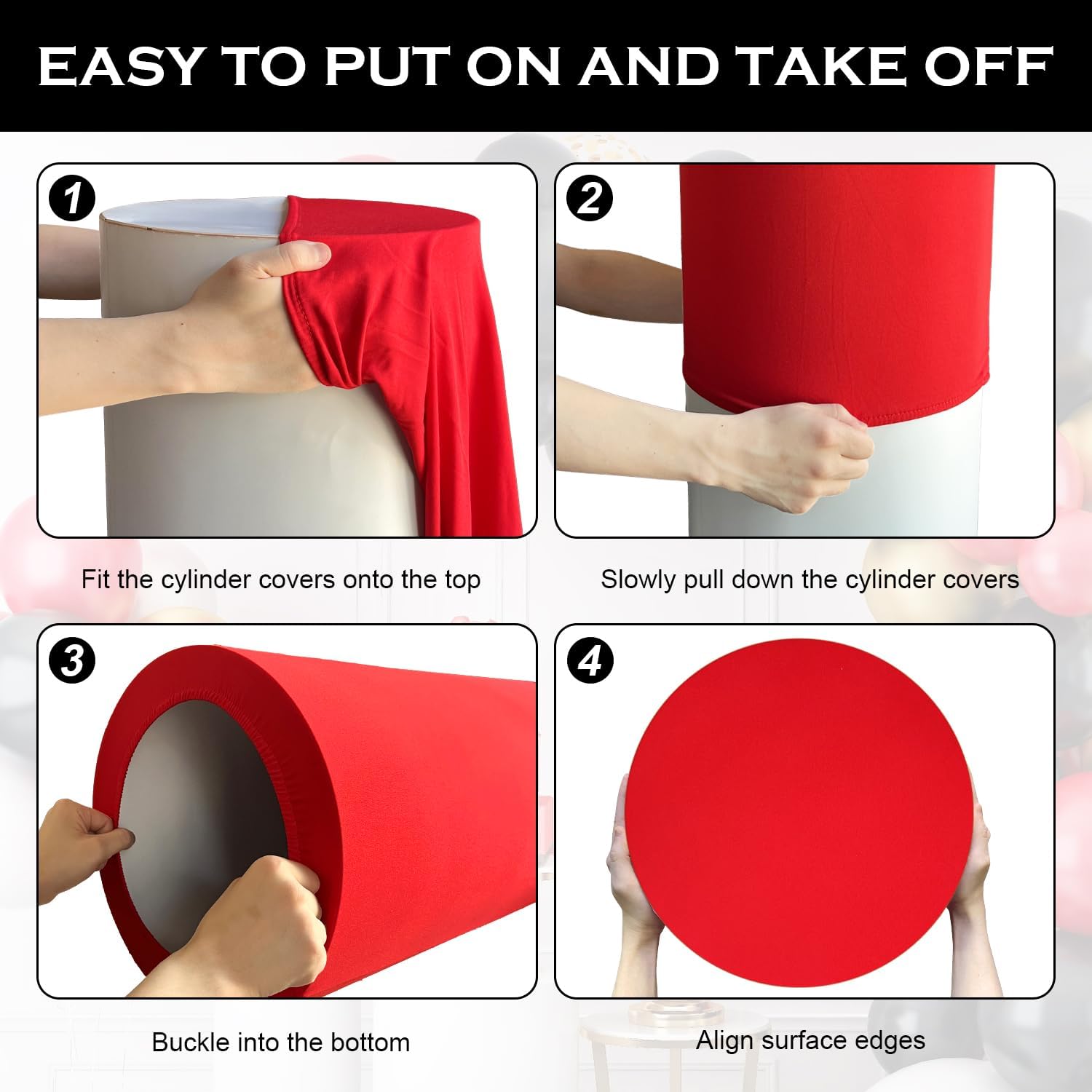 EASY TO PUT ON AND TAKE OFF

1

Fit the cylinder covers onto the top

2

Slowly pull down the cylinder covers

3

Buckle into the bottom

4

Align surface edges