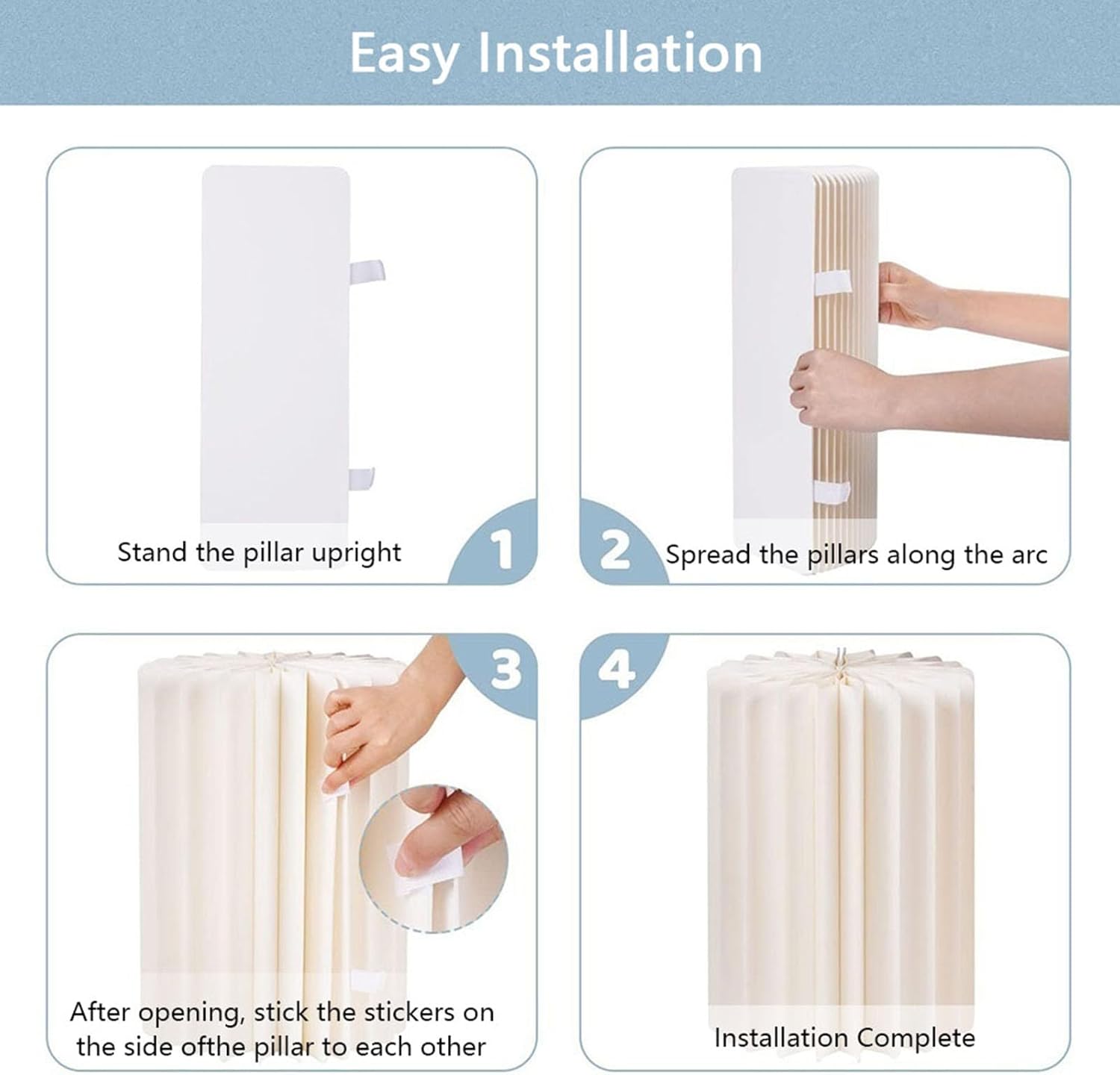 Easy Installation

Stand the pillar upright

1

2

Spread the pillars along the arc

3

After opening, stick the stickers on the side ofthe pillar to each other

4

Installation Complete