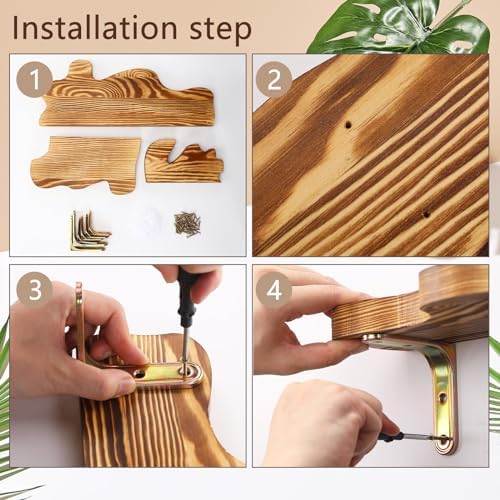 Installation step

1

2

3

4