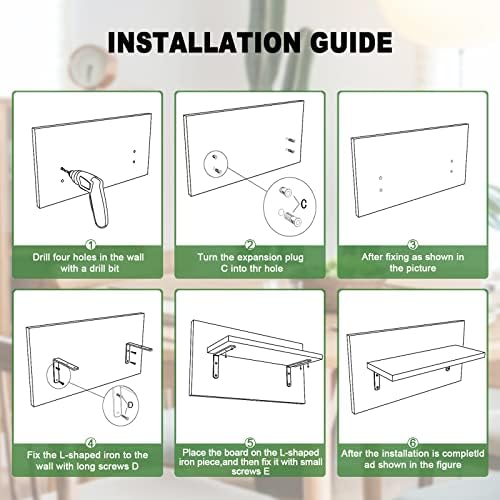 INSTALLATION GUIDE

C

①
Drill four holes in the wall with a drill bit

②
Turn the expansion plug C into thr hole

③
After fixing as shown in the picture

D

④
Fix the L-shaped iron to the wall with long screws D

⑤
Place the board on the L-shaped iron piece,and then fix it with small screws E

⑥
After the installation is completld ad shown in the figure