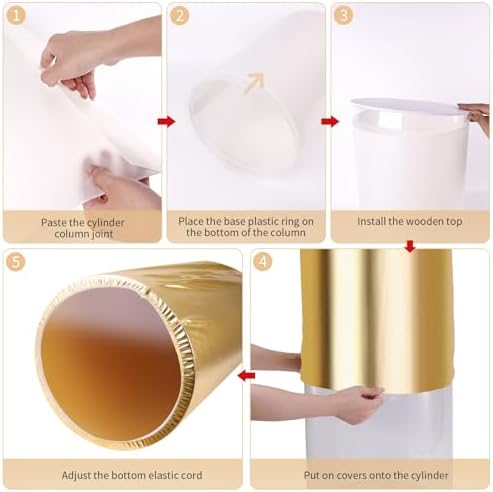 1
Paste the cylinder column joint

2
Place the base plastic ring on the bottom of the column

3
Install the wooden top

5
Adjust the bottom elastic cord

4
Put on covers onto the cylinder