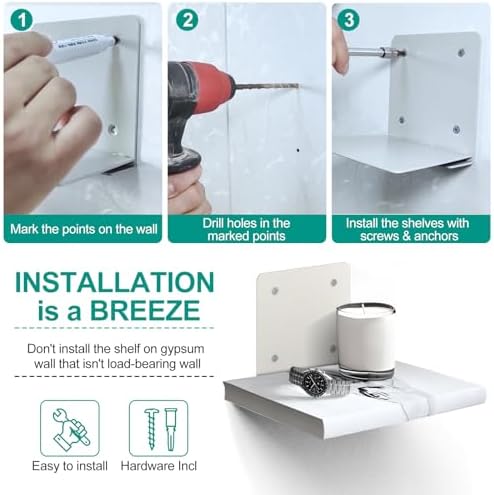 1

Mark the points on the wall

2

Drill holes in the marked points

3

Install the shelves with screws & anchors

INSTALLATION is a BREEZE

Don't install the shelf on gypsum wall that isn't load-bearing wall

Easy to install

Hardware Incl