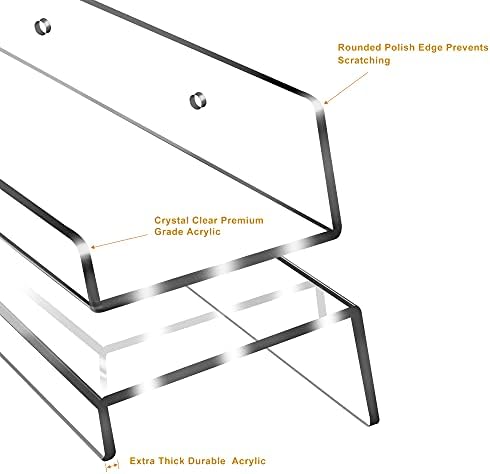 Rounded Polish Edge Prevents Scratching

Crystal Clear Premium Grade Acrylic

Extra Thick Durable Acrylic